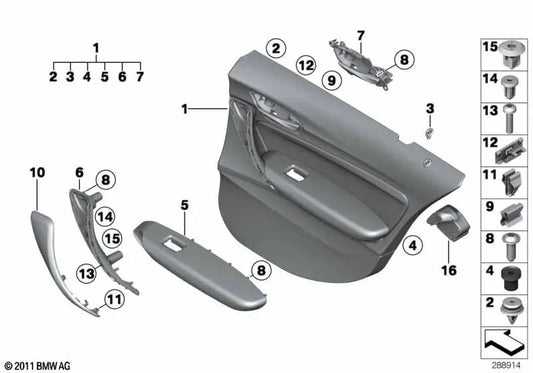 1
2 3 4 5 6 7
2
12
9
7
8
1
3
10
6
8
14
15
13
11
5
8
4
16
15
14
13
12
11
9
8
4
2
© 2011 BMW AG
288914