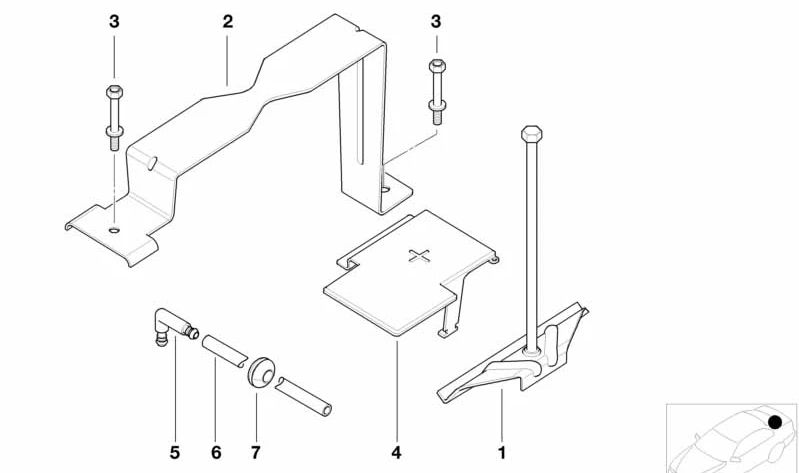 3
2
3
5
6
7
4
1