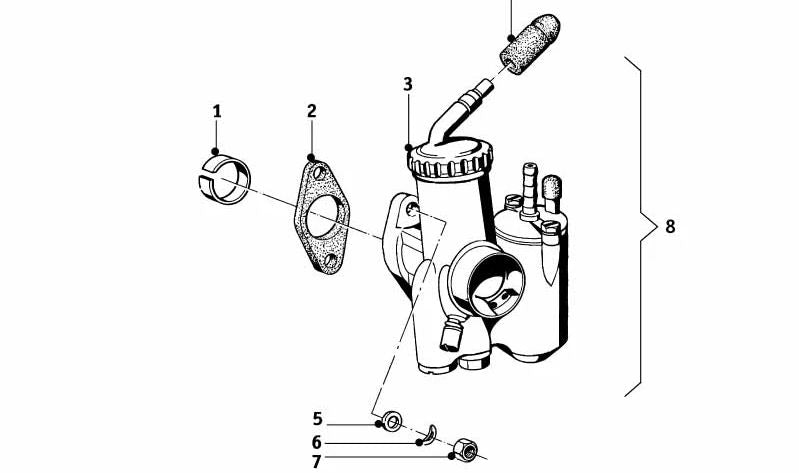 1
2
3
8
5
6
7