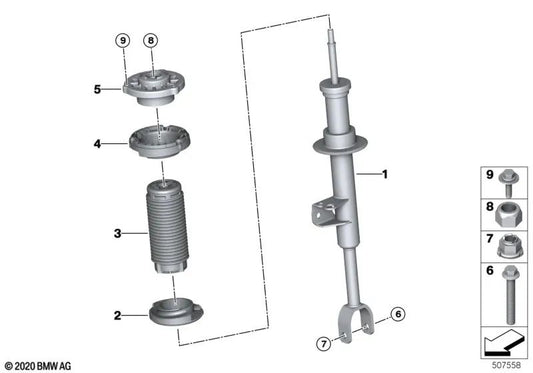 9
8
5
4
3
2
1
6
7
9
8
7
6
© 2020 BMW AG
507558