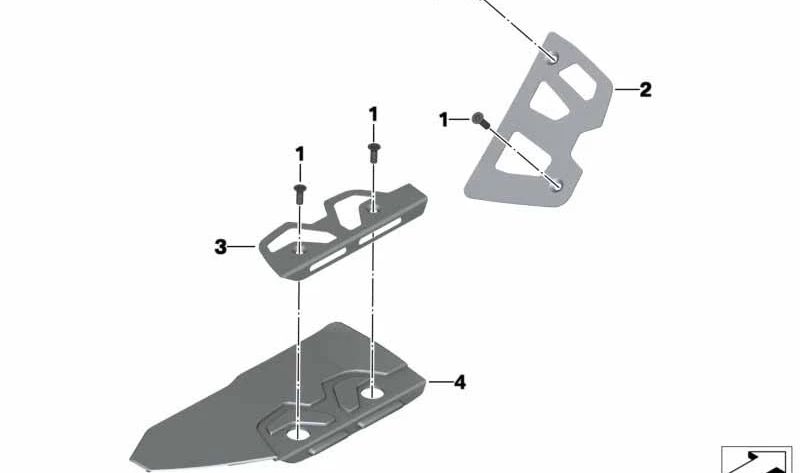 2
1
1
1
3
4