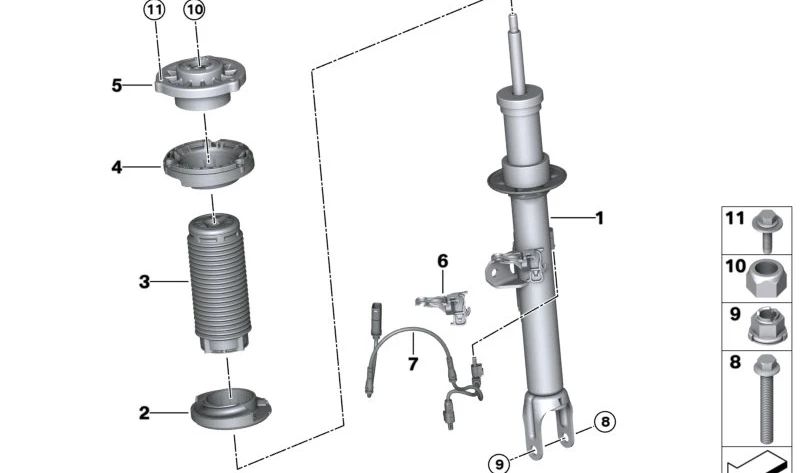 11
10
5
4
3
2
1
6
7
8
9
11
10
9
8