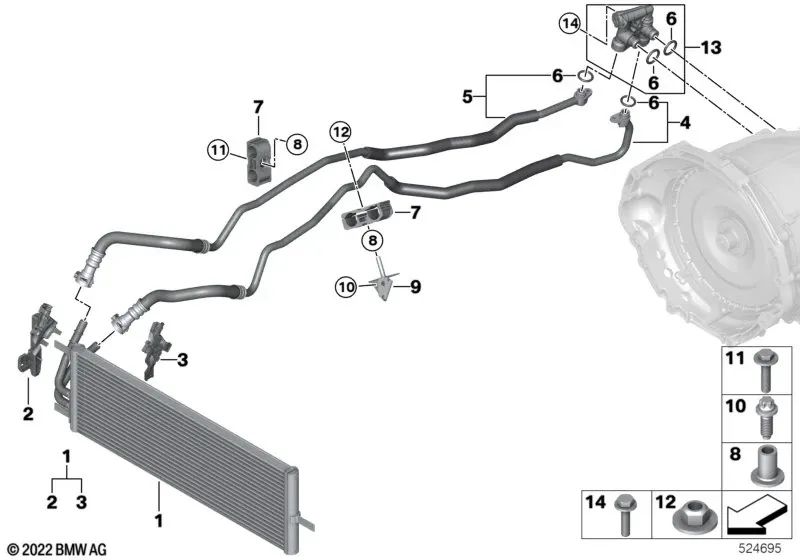 14
6
13
6
6
5
6
4
7
11
8
12
7
8
10
9
3
2
1
2 3
1
11
10
8
14
12
© 2022 BMW AG
524695