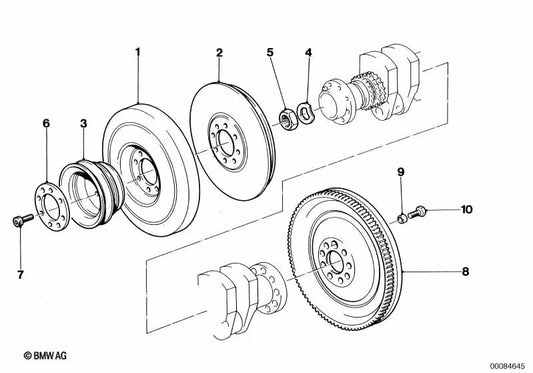 1
2
5
4
6
3
9
10
7
8
© BMW AG
00084645