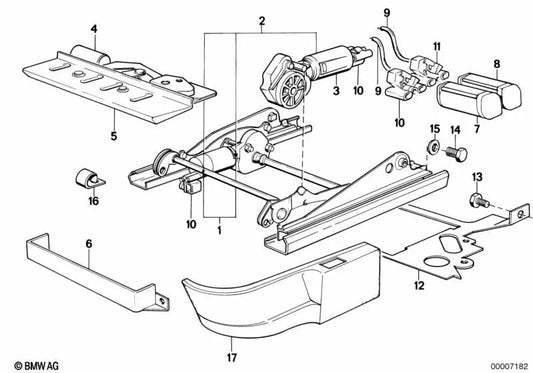 4
2
9
11
8
3
10
9
10
7
5
15
14
13
16
10
1
6
12
17
© BMW AG
00007182