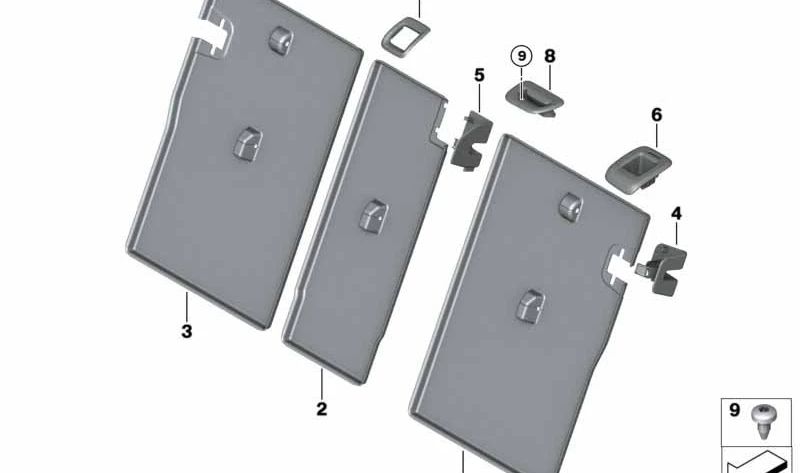 9
8
5
6
4
3
2
9