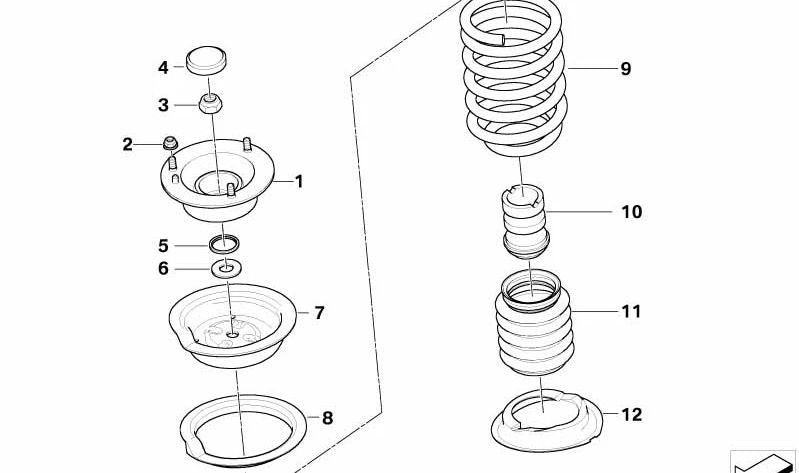 4
3
2
1
5
6
7
8
9
10
11
12