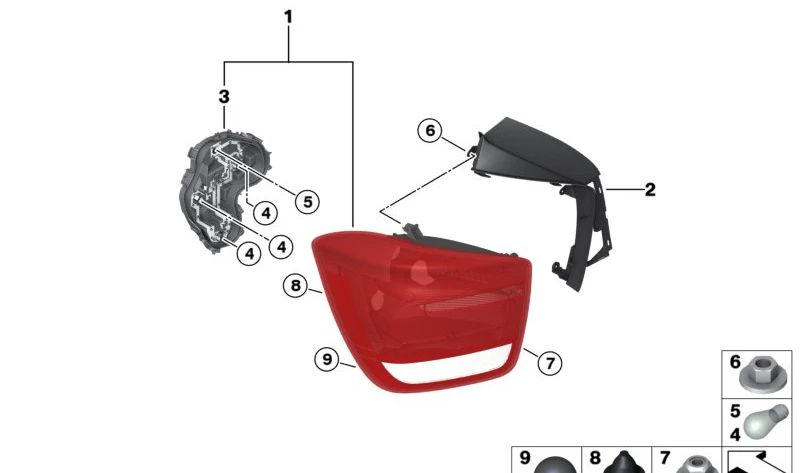 1
3
6
2
5
4
4
4
8
9
7
6
5
4
9
8
7