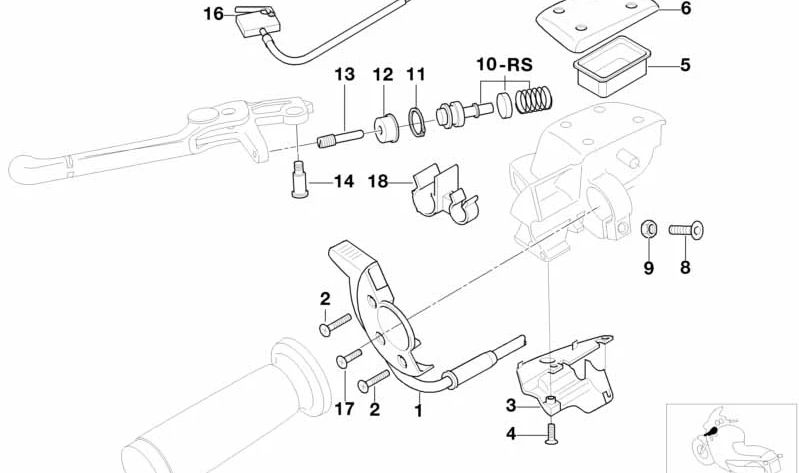 16
6
5
13
12
11
10-RS
14
18
9
8
2
17
2
1
3
4