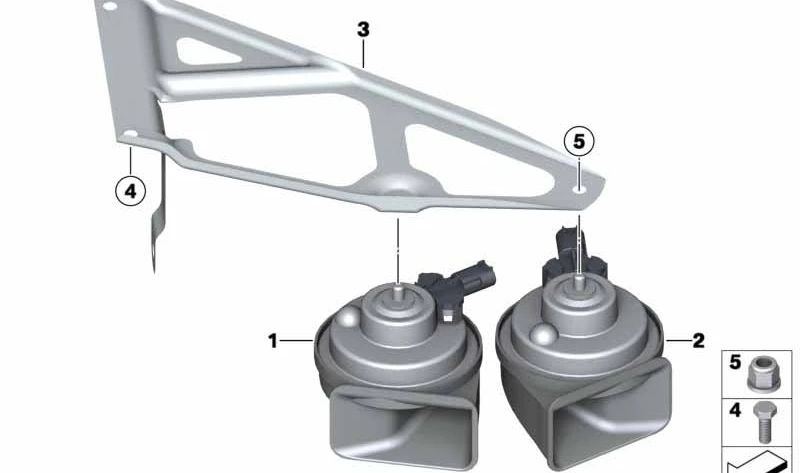 3
5
4
1
2
5
4