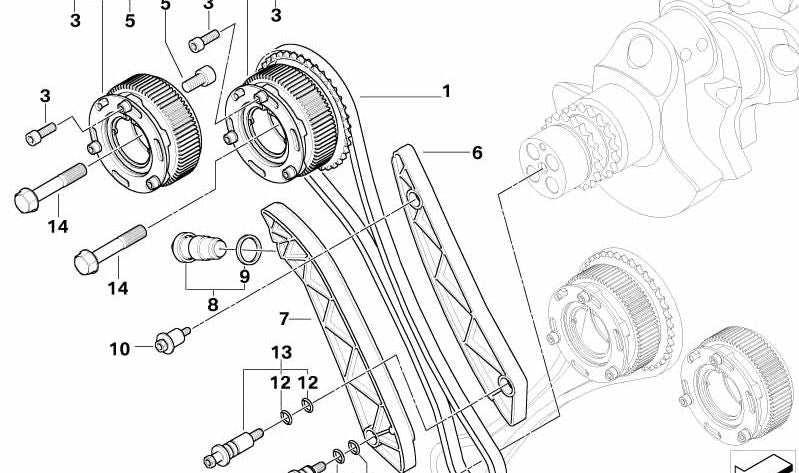 3
5
5
3
3
3
1
6
14
14
9
8
7
10
13
12
12