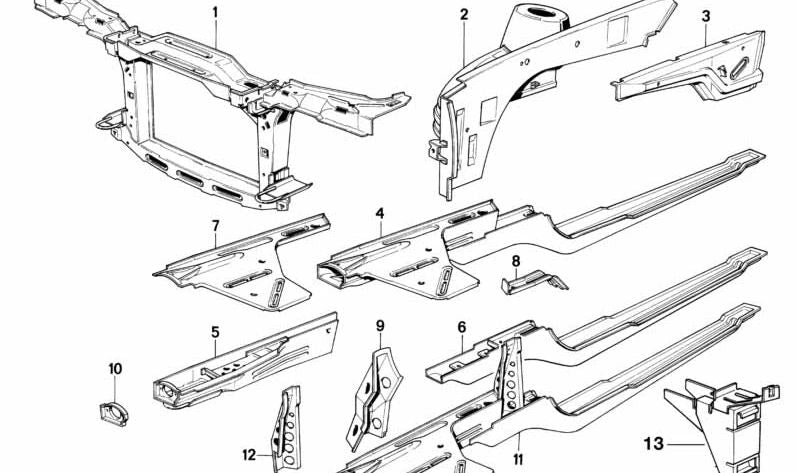 1
2
3
7
4
8
5
9
6
10
12
11
13