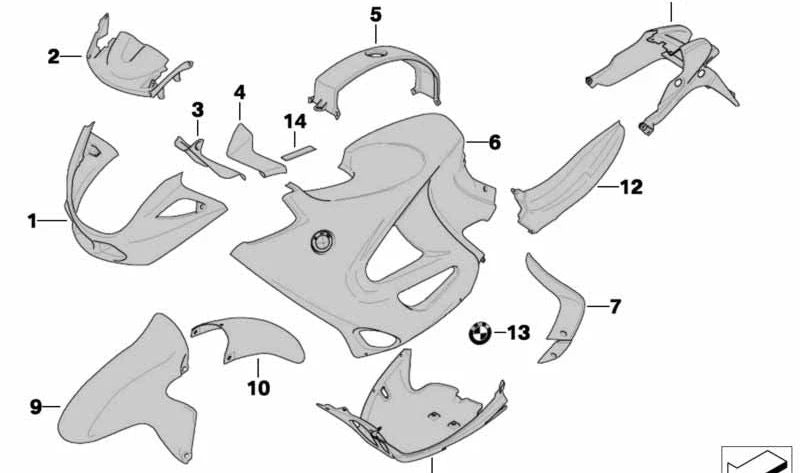 2
5
3
4
14
6
12
1
7
13
10
9