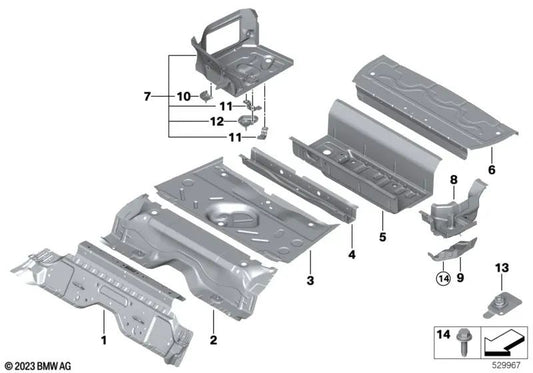 7
10
11
12
11
6
8
5
4
3
14
9
13
1
2
14
© 2023 BMW AG
529967