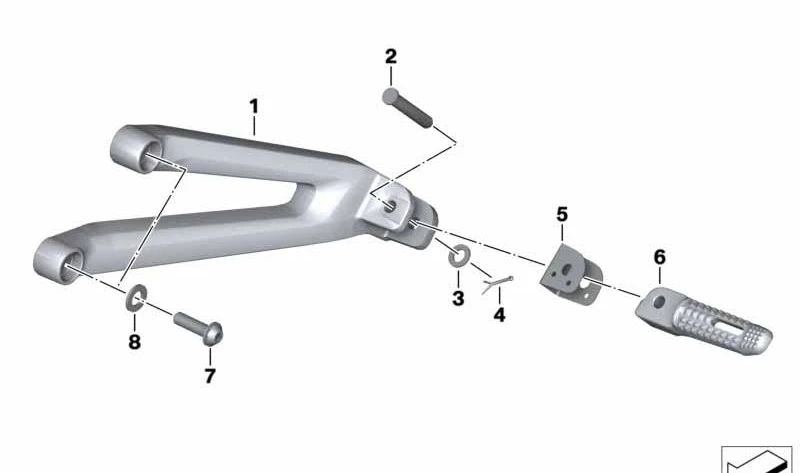 2
1
5
6
3
4
8
7