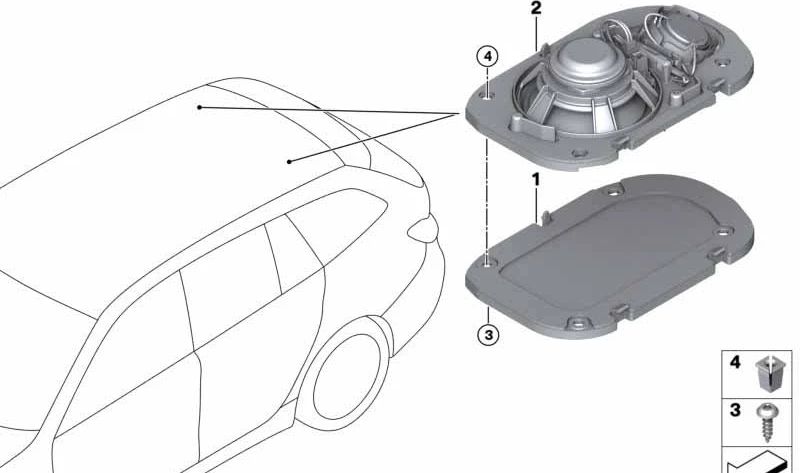 2
4
1
3
4
3