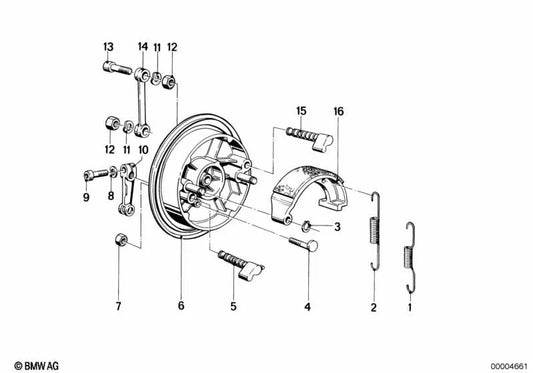 13
14
11
12
15
16
12
11
10
9
8
3
7
6
5
4
2
1
© BMW AG
00004661