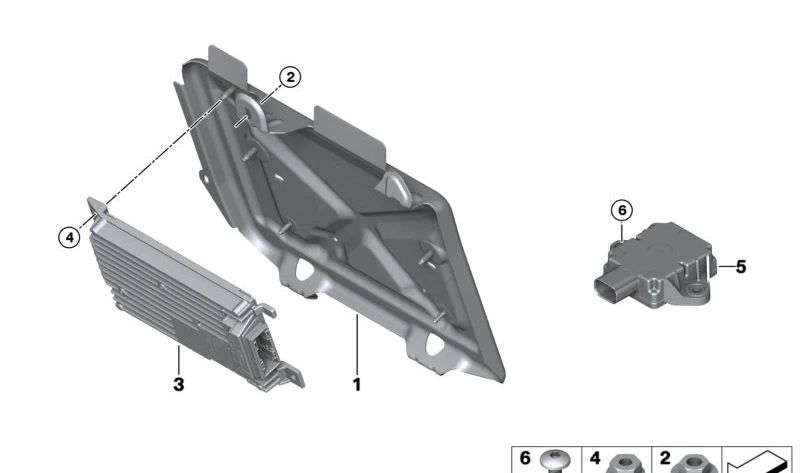 2
4
6
5
3
1
6
4
2