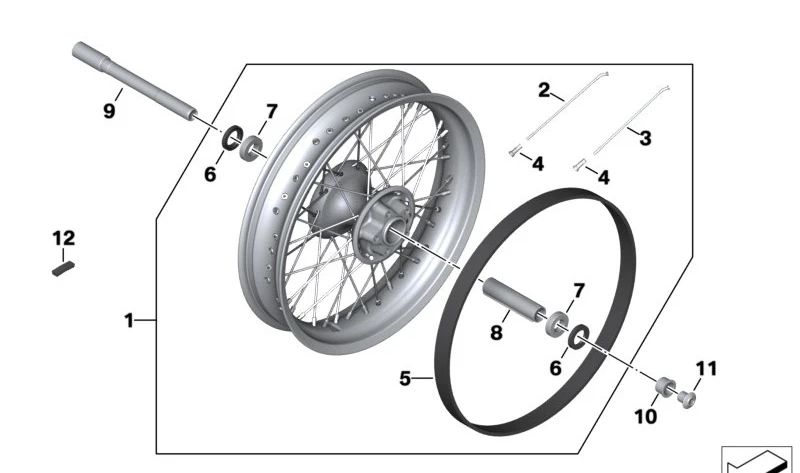 9
7
6
2
3
4
4
12
1
7
8
6
5
11
10