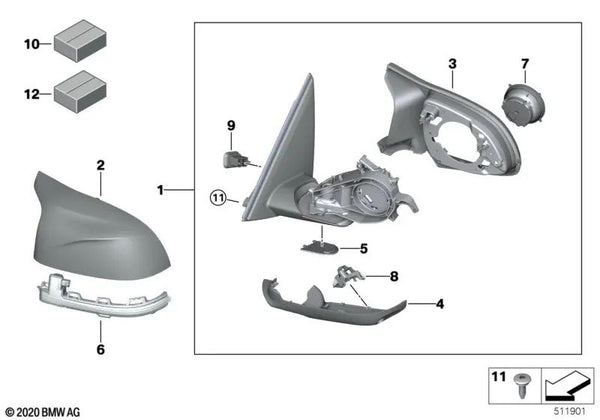 10
12
2
6
1
9
11
3
7
5
8
4
11
© 2020 BMW AG
511901