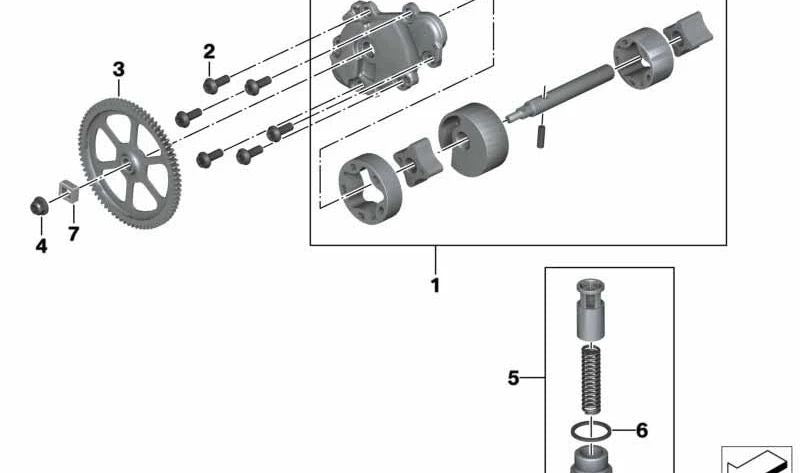 2
3
4
7
1
5
6