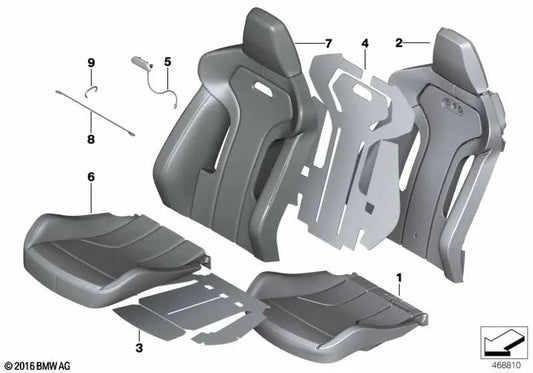 9
5
7
4
2
8
6
1
3
© 2016 BMW AG
468810