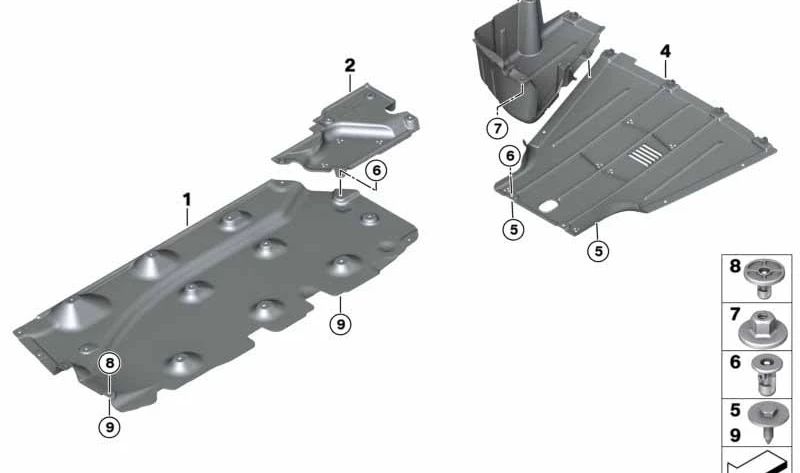 2
4
7
6
6
1
5
5
9
8
9
8
7
6
5
9