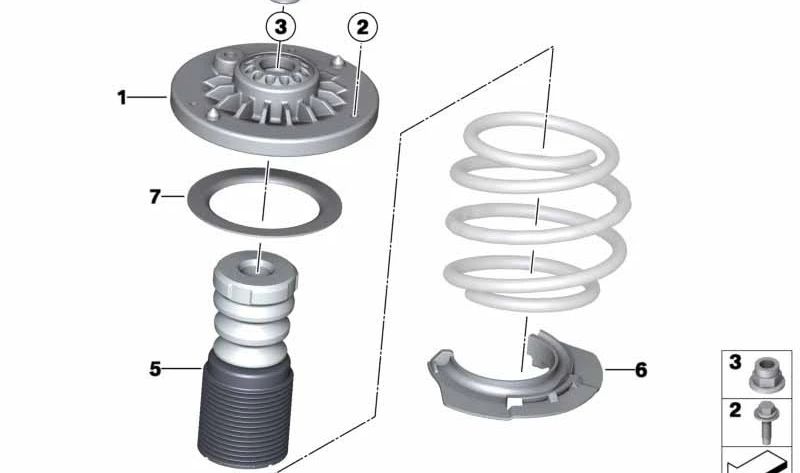 3
2
1
7
5
6
3
2