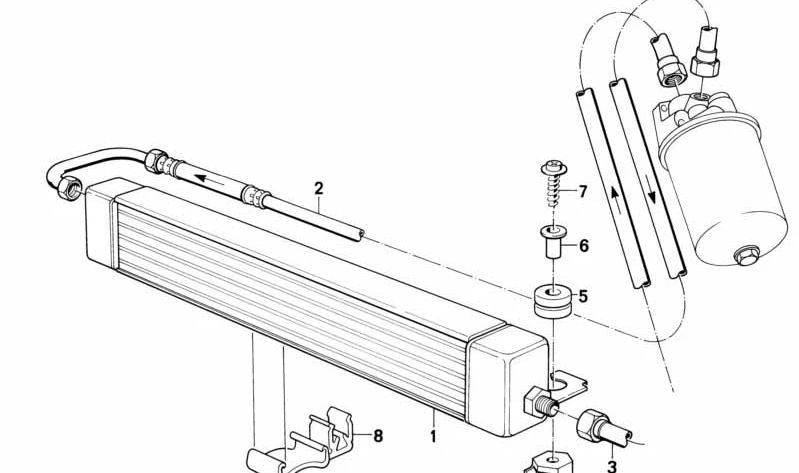 2
7
6
5
8
1
3