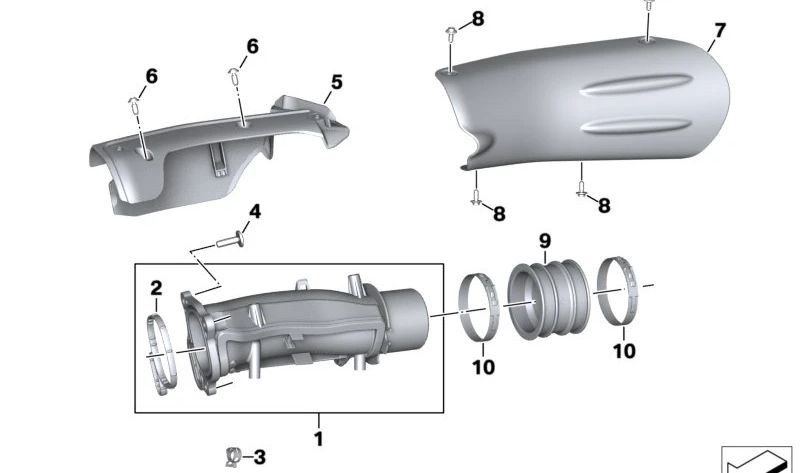 8
7
6
6
5
8
8
4
9
2
10
10
1
3