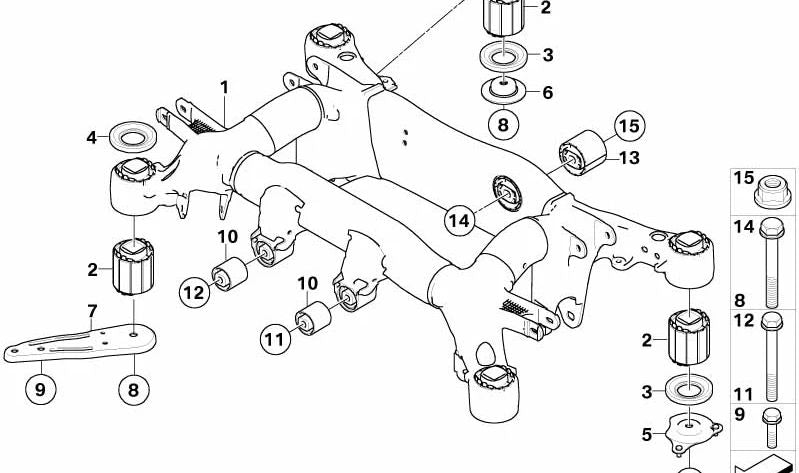 2
3
6
8
15
13
1
4
14
2
10
12
10
11
7
9
8
2
3
5
15
14
8
12
11
9