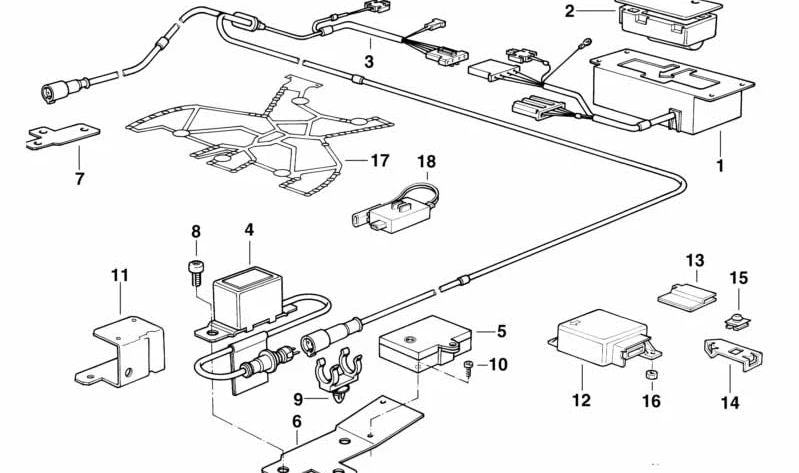 2
3
1
7
17
18
8
4
11
13
15
5
10
12
16
14
9
6