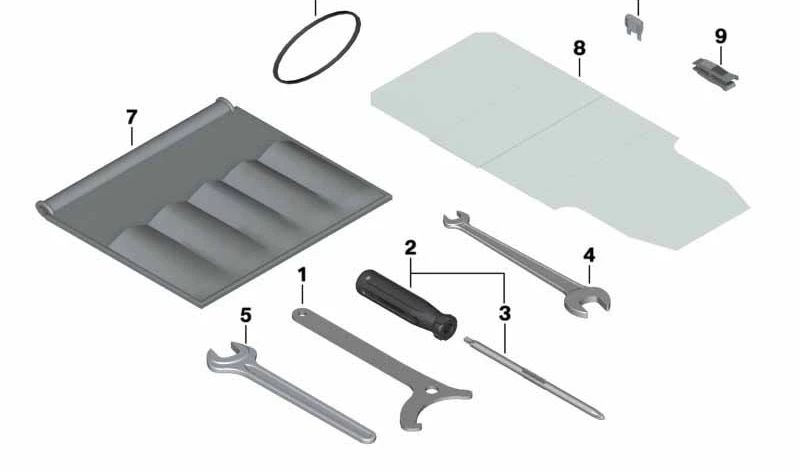 9
8
7
2
4
1
3
5