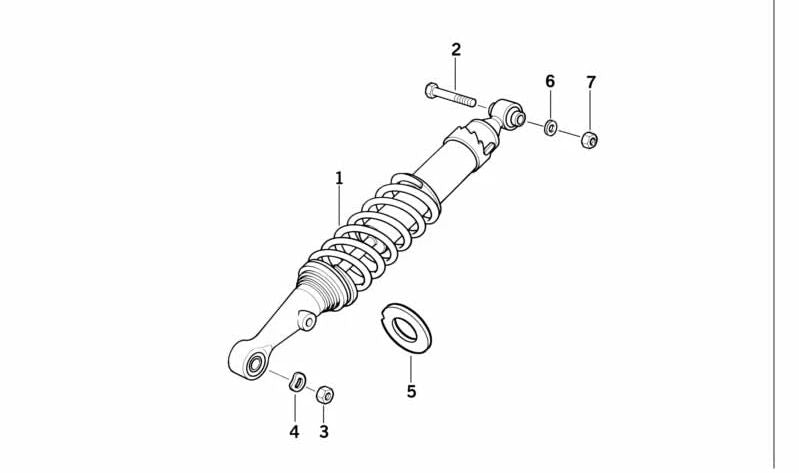 2
6
7
1
5
4
3