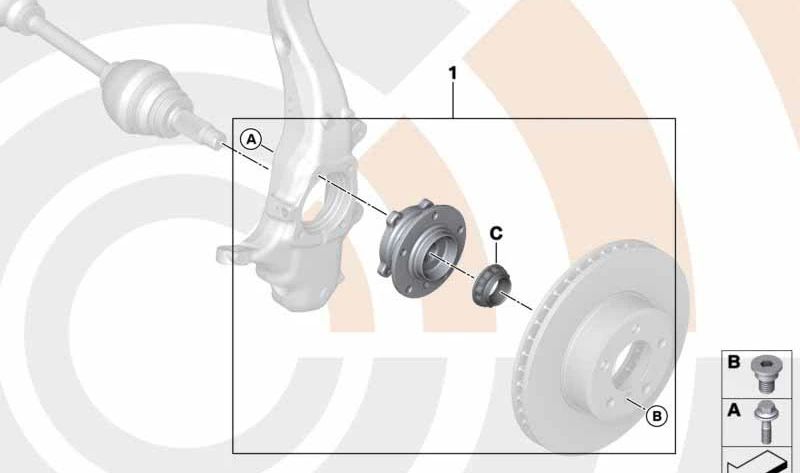 1
A
C
B
B
A