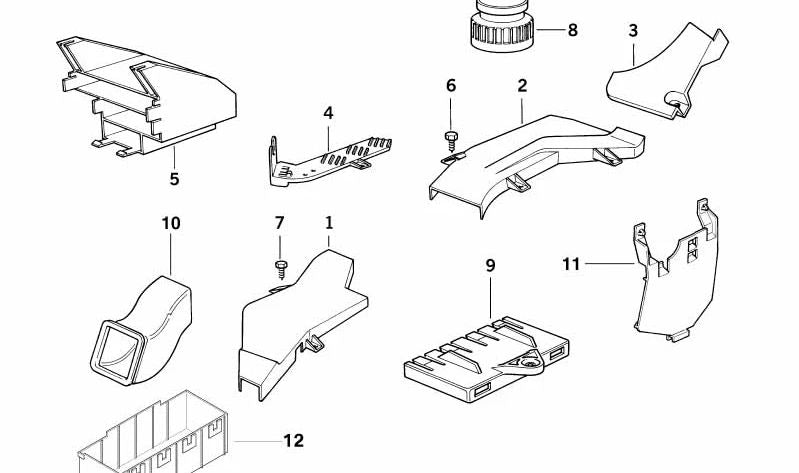 8
3
6
2
4
5
10
7
1
9
11
12