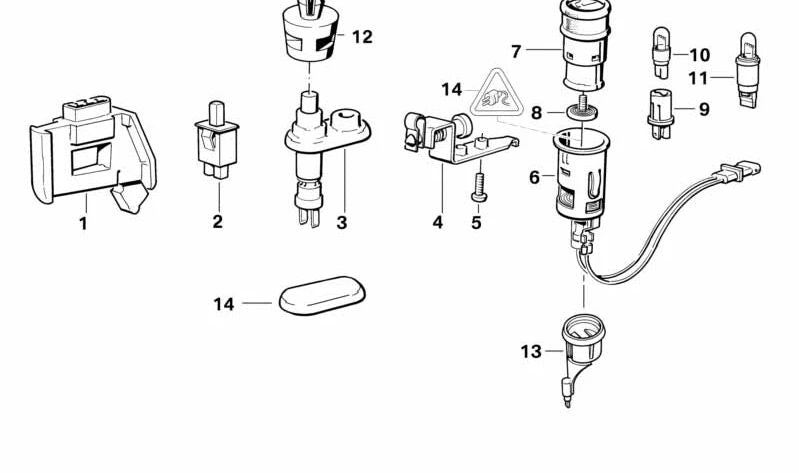 12
7
10
11
14
8
9
6
1
2
3
4
5
14
13