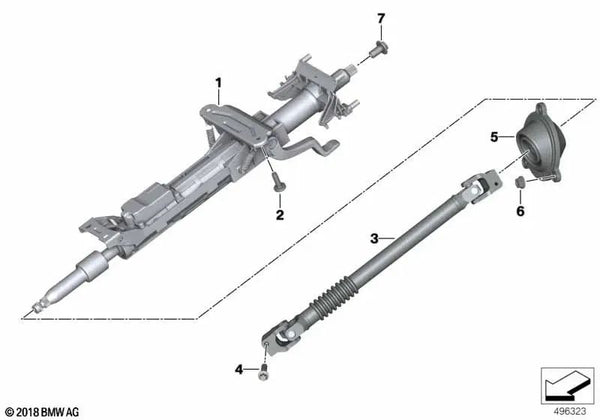 7

1

5

2

6

3

4

© 2018 BMW AG

496323