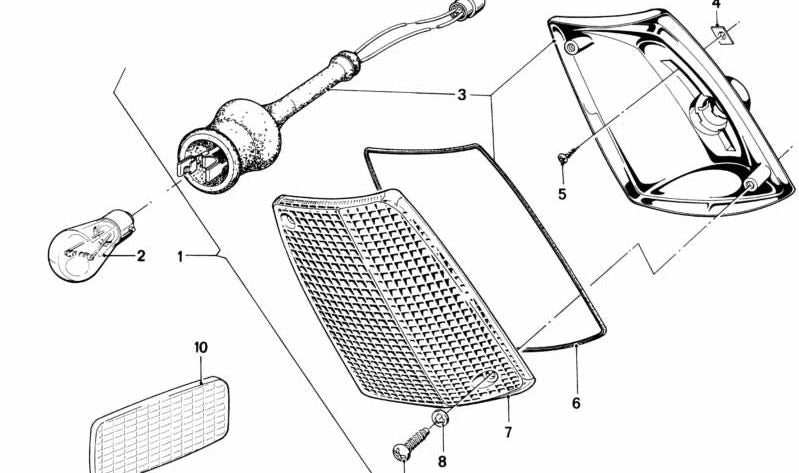 4
3
5
2
1
10
6
7
8