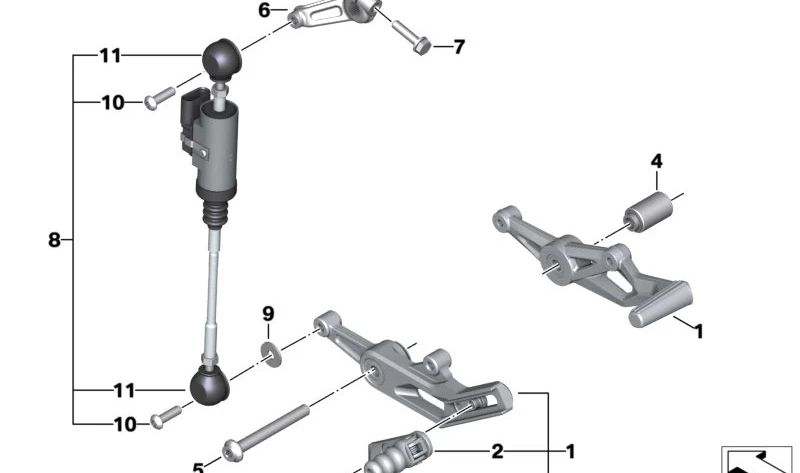 6
7
11
10
4
8
1
9
11
10
2
1
5