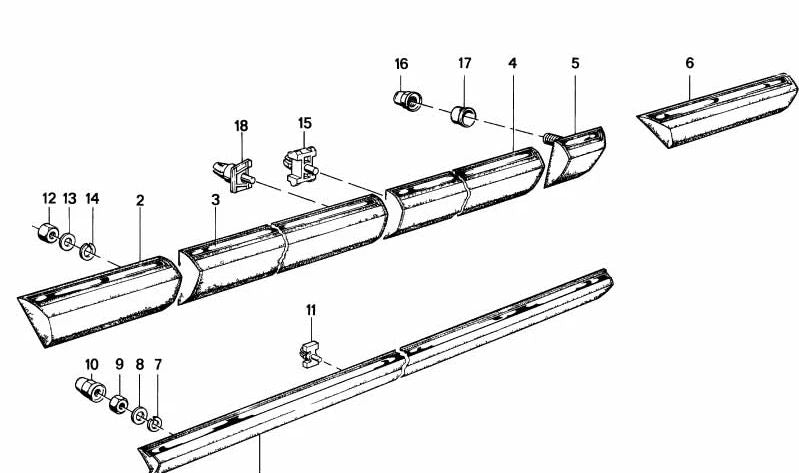 16
17
4
5
6
18
15
12
13
14
2
3
11
10
9
8
7