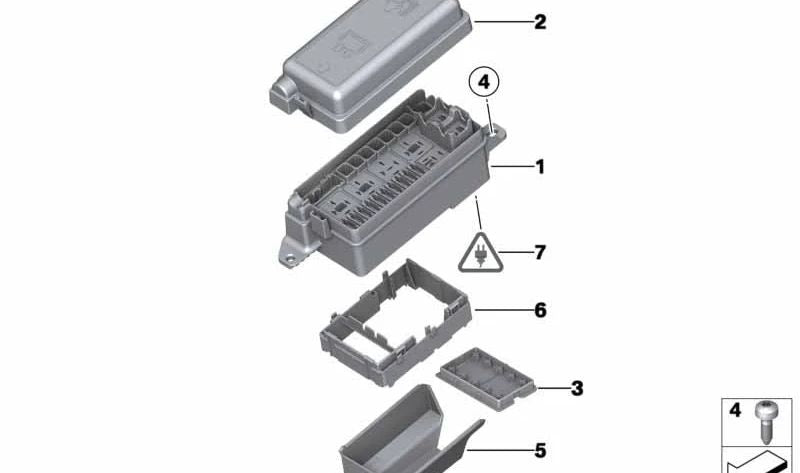 2
4
1
7
6
3
5
4