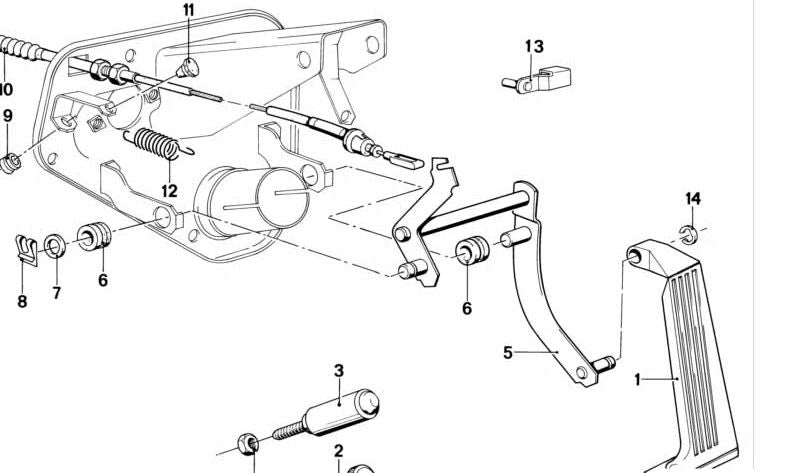 11
13
10
9
12
14
8
7
6
6
5
1
3
2