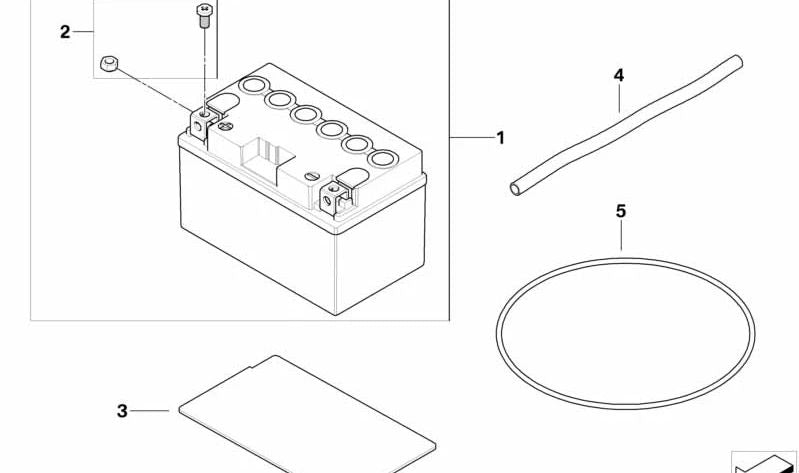 2
4
1
5
3