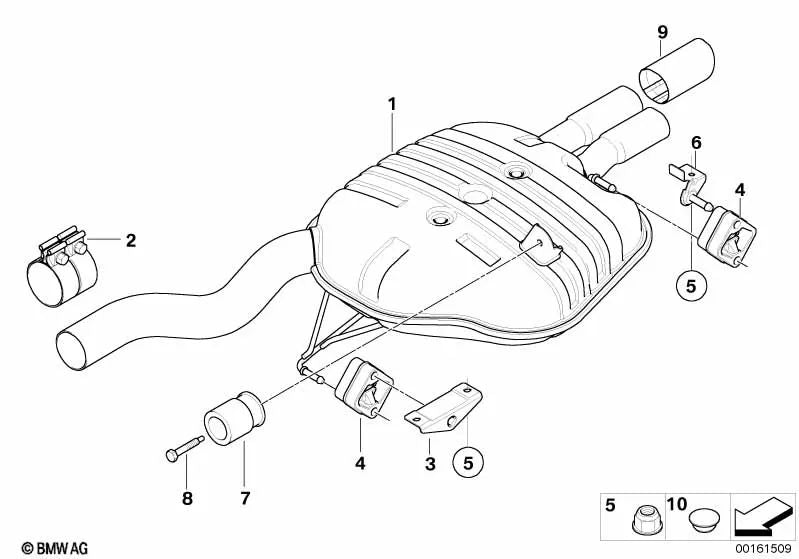 9
1
6
4
2
5
4
3
5
8
7
5
10
© BMW AG
00161509