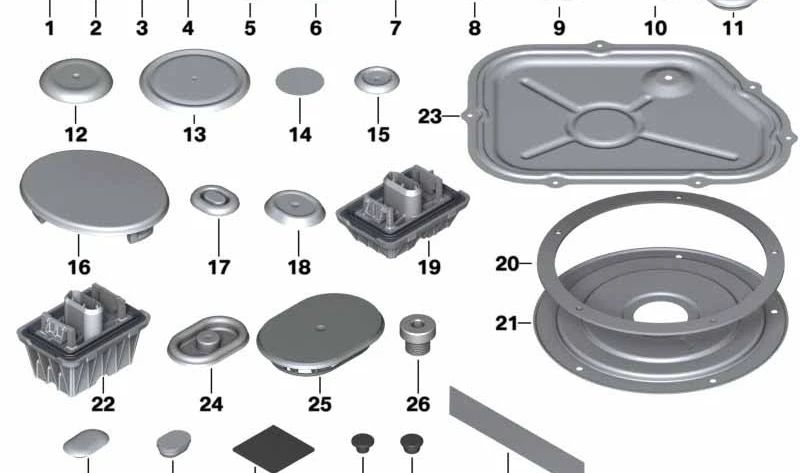 1 2 3 4 5 6 7 8 9 10 11

12 13 14 15

23

16 17 18 19

20

21

22 24 25 26