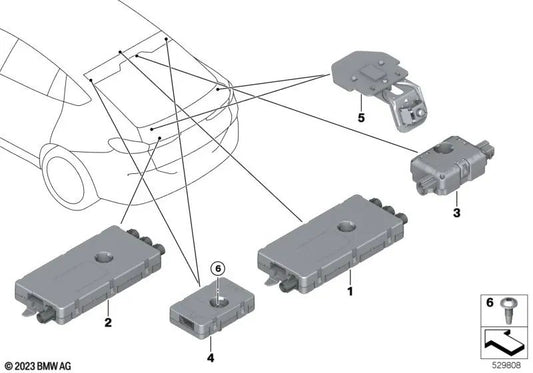 5

3

6

1

2

4

6

© 2023 BMW AG

529808