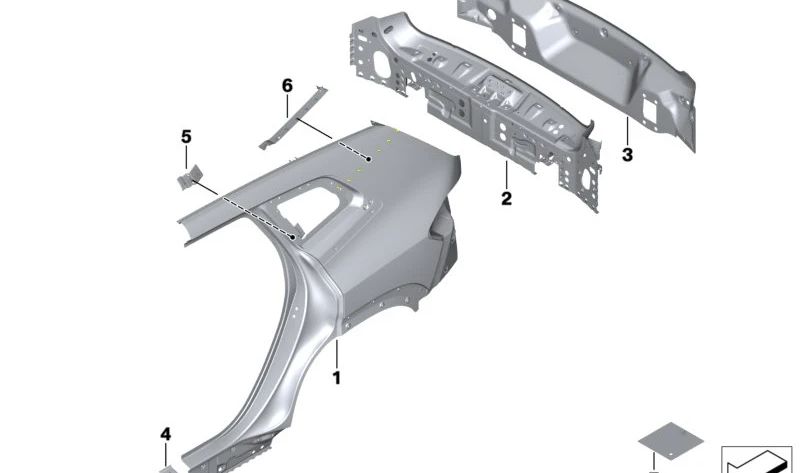 6
5
3
2
1
4