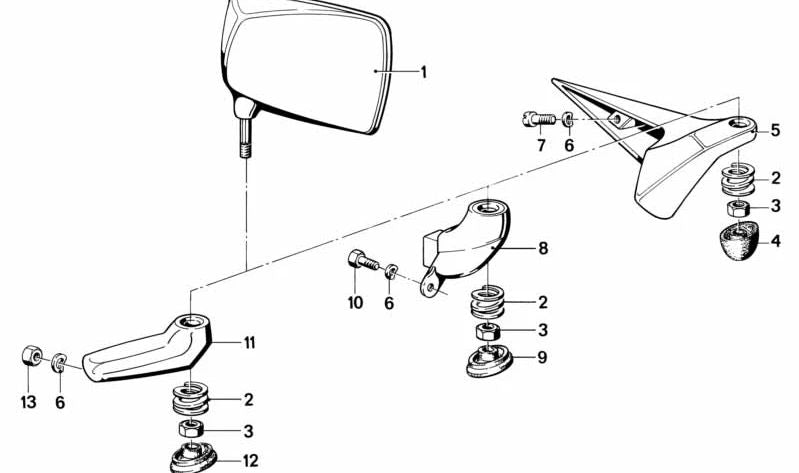 1
7 6
5
2
3
4
8
10 6
2
3
9
11
13 6
2
3
12