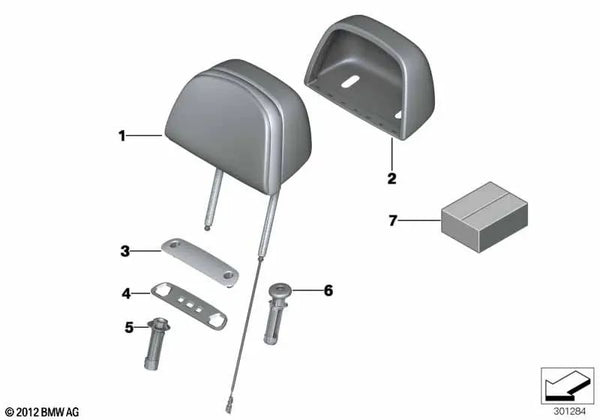 1
2
7
3
4
6
5
© 2012 BMW AG
301284